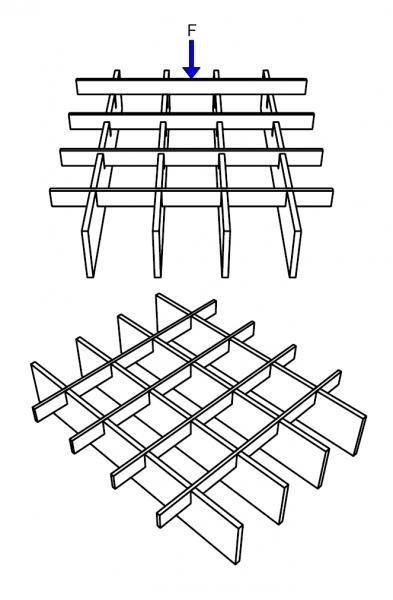 F